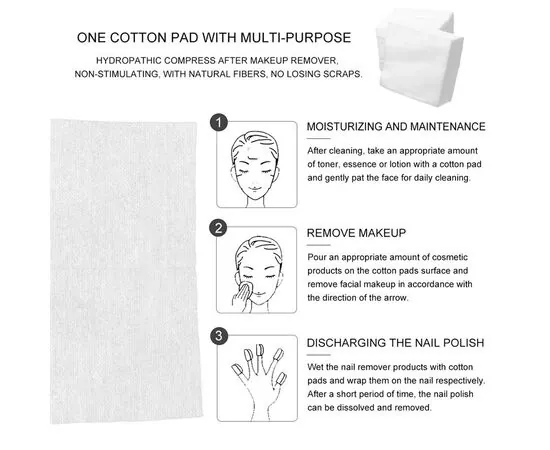 ONE COTTON PAD WITH MULTI-PURPOSE

HYDROPATHIC COMPRESS AFTER MAKEUP REMOVER, NON-STIMULATING, WITH NATURAL FIBERS, NO LOSING SCRAPS.

1

MOISTURIZING AND MAINTENANCE

After cleaning, take an appropriate amount of toner, essence or lotion with a cotton pad and gently pat the face for daily cleaning.

2

REMOVE MAKEUP

Pour an appropriate amount of cosmetic products on the cotton pads surface and remove facial makeup in accordance with the direction of the arrow.

3

DISCHARGING THE NAIL POLISH

Wet the nail remover products with cotton pads and wrap them on the nail respectively. After a short period of time, the nail polish can be dissolved and removed.